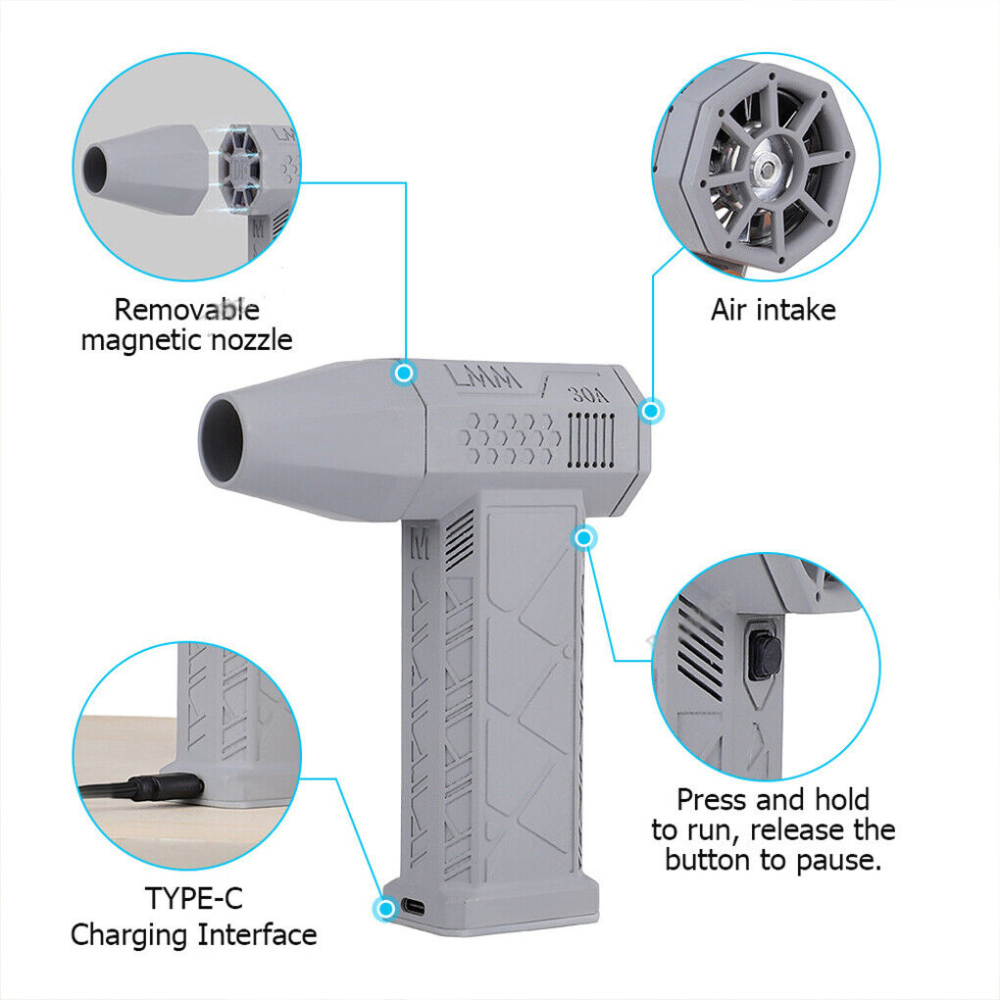 Removable magnetic nozzle

Air intake

LMM

30A

M

Press and hold to run, release the button to pause.

TYPE-C Charging Interface